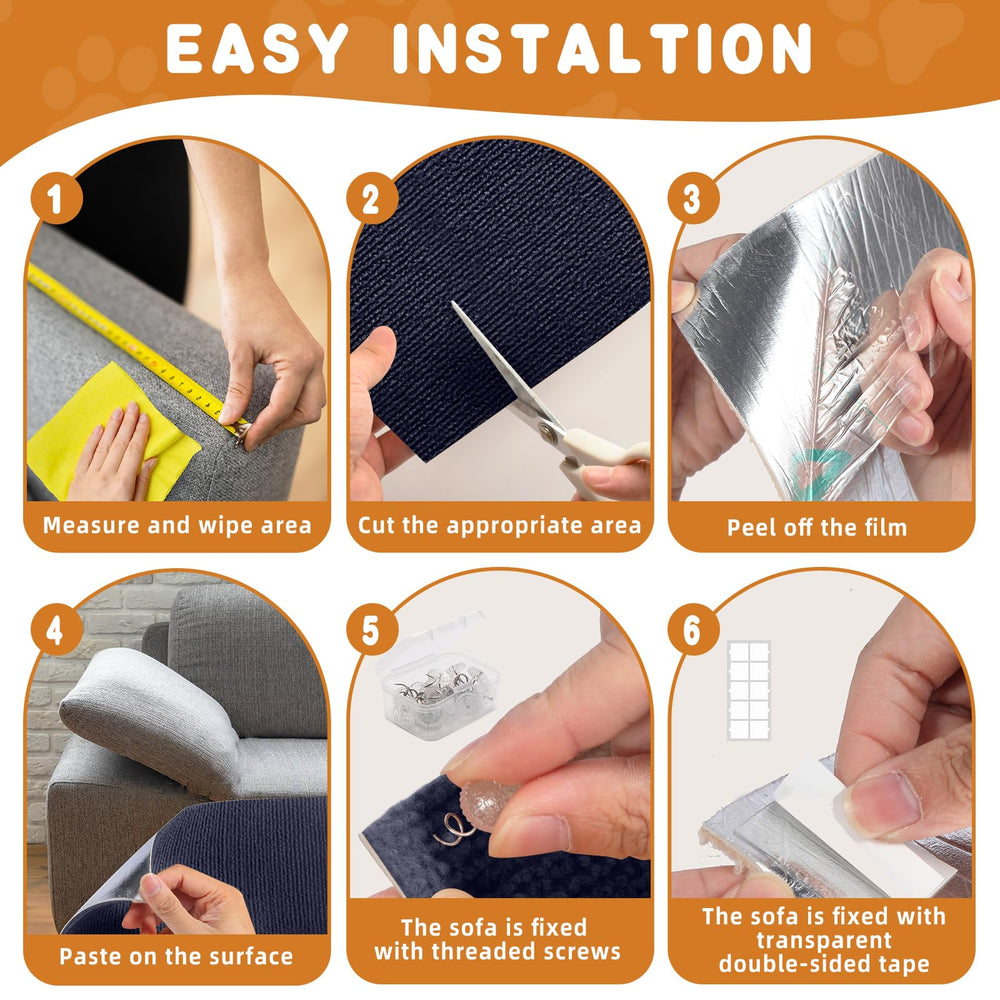 EASY INSTALTION

1
Measure and wipe area

2
Cut the appropriate area

3
Peel off the film

4
Paste on the surface

5
The sofa is fixed with threaded screws

6
The sofa is fixed with transparent double-sided tape