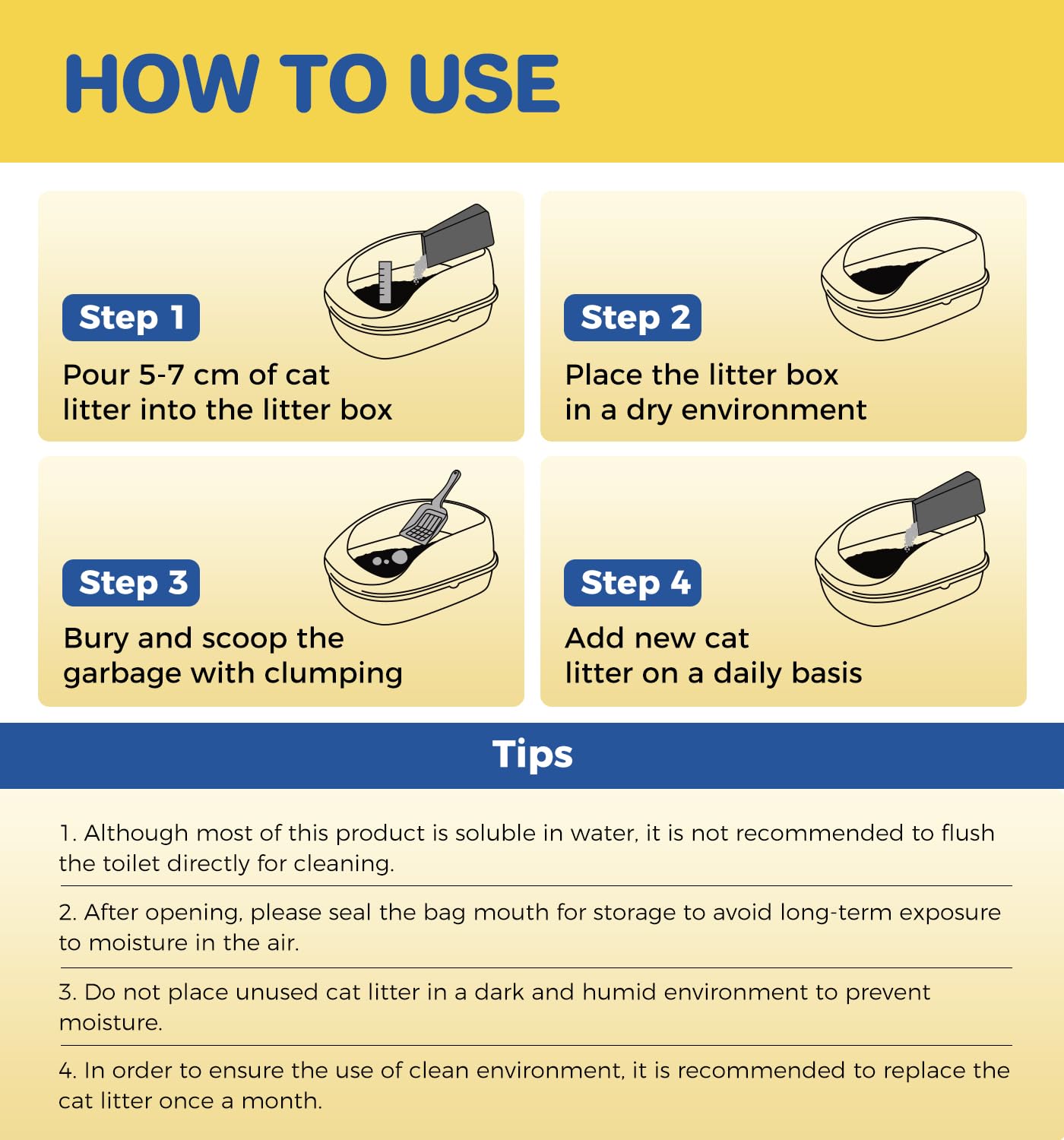 HOW TO USE

Step 1
Pour 5-7 cm of cat litter into the litter box

Step 2
Place the litter box in a dry environment

Step 3
Bury and scoop the garbage with clumping

Step 4
Add new cat litter on a daily basis

Tips

1. Although most of this product is soluble in water, it is not recommended to flush the toilet directly for cleaning.

2. After opening, please seal the bag mouth for storage to avoid long-term exposure to moisture in the air.

3. Do not place unused cat litter in a dark and humid environment to prevent moisture.

4. In order to ensure the use of clean environment, it is recommended to replace the cat litter once a month.