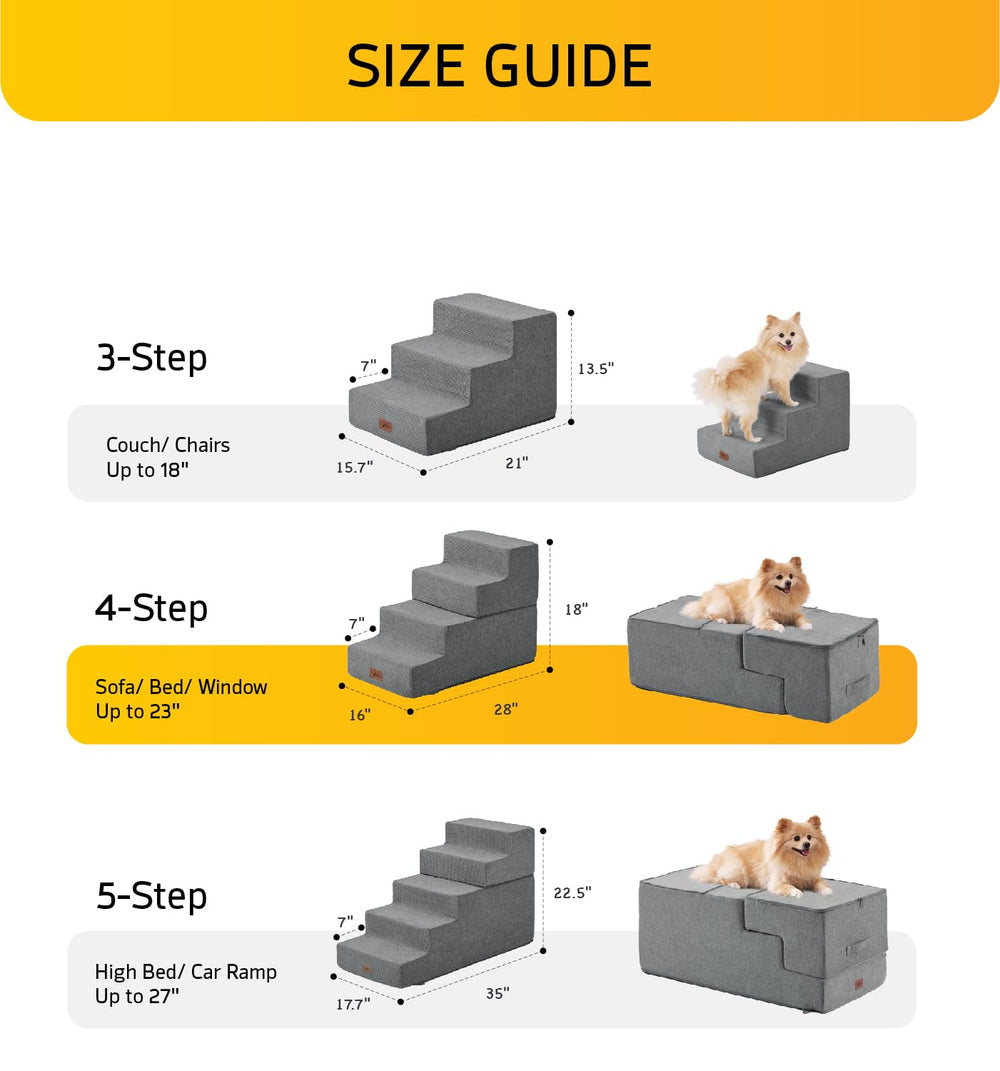 SIZE GUIDE

3-Step

Couch/ Chairs
Up to 18"

7"
13.5"
15.7"
21"

4-Step

Sofa/ Bed/ Window
Up to 23"

7"
18"
16"
28"

5-Step

High Bed/ Car Ramp
Up to 27"

7"
22.5"
17.7"
35"